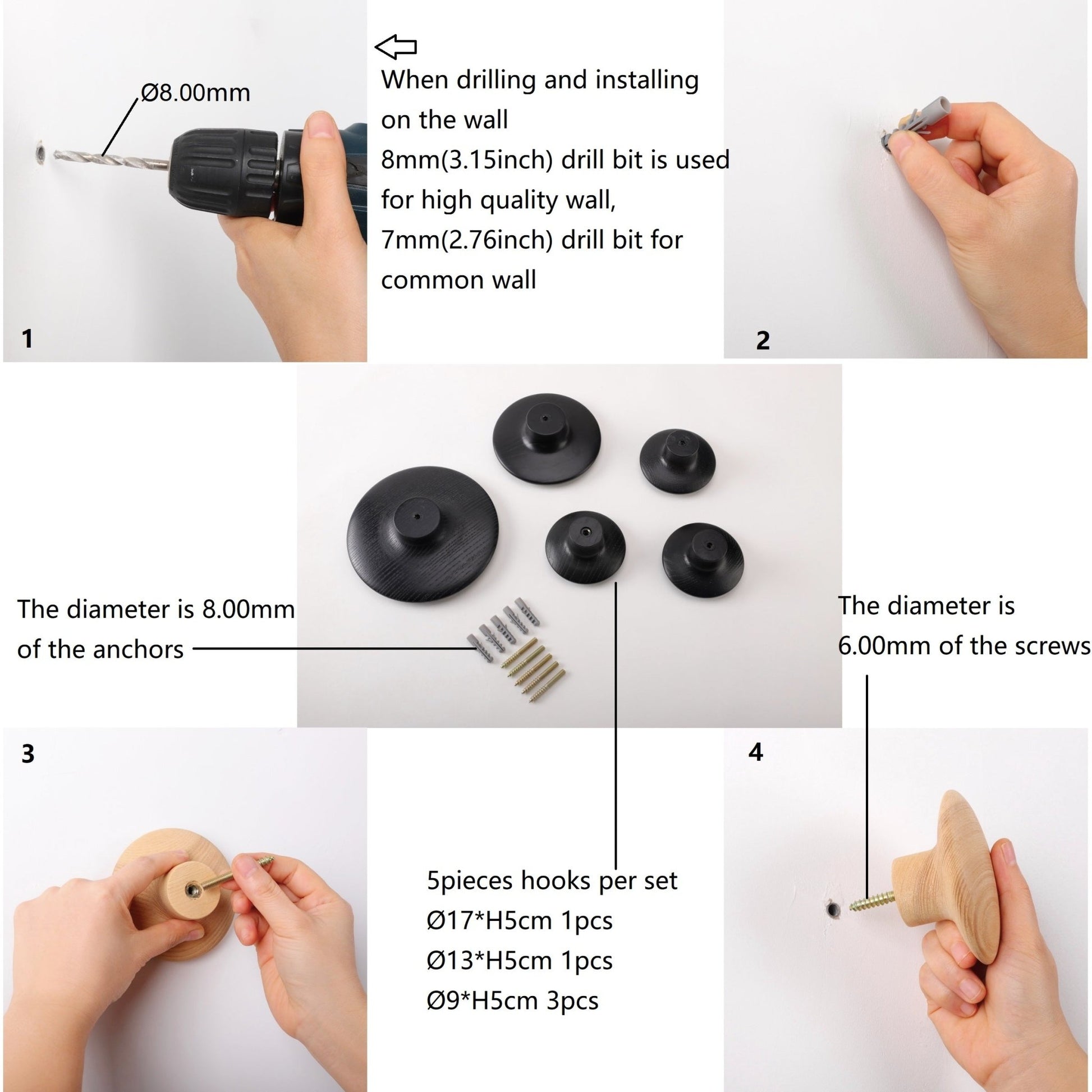 Ø8.00mm

1

When drilling and installing on the wall
8mm(3.15inch) drill bit is used for high quality wall,
7mm(2.76inch) drill bit for common wall

2

The diameter is 8.00mm of the anchors

The diameter is 6.00mm of the screws

3

4

5pieces hooks per set
Ø17*H5cm 1pcs
Ø13*H5cm 1pcs
Ø9*H5cm 3pcs